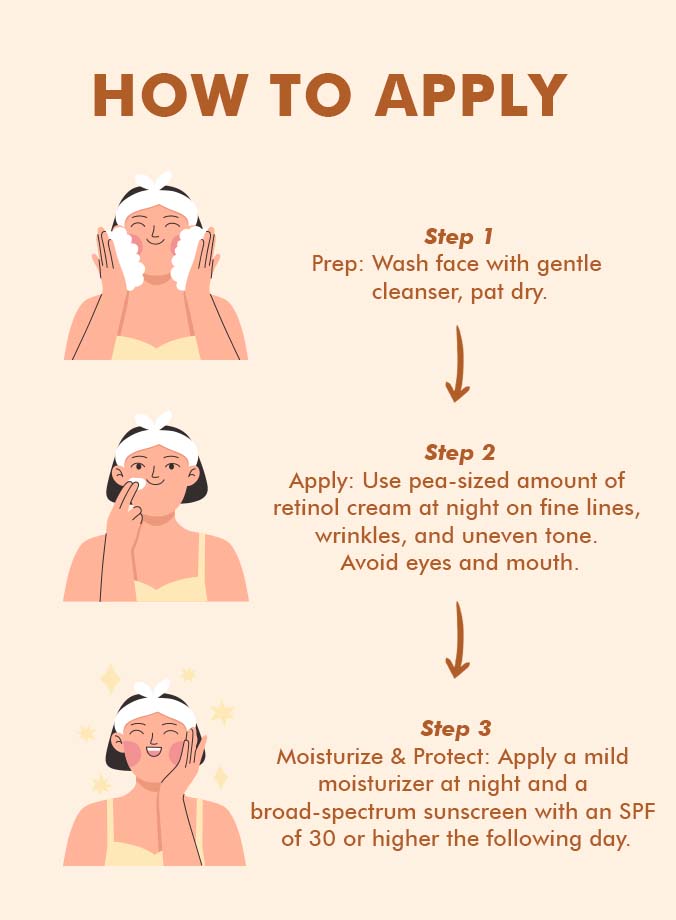 HOW TO APPLY

Step 1
Prep: Wash face with gentle cleanser, pat dry.

Step 2
Apply: Use pea-sized amount of retinol cream at night on fine lines, wrinkles, and uneven tone. Avoid eyes and mouth.

Step 3
Moisturize & Protect: Apply a mild moisturizer at night and a broad-spectrum sunscreen with an SPF of 30 or higher the following day.