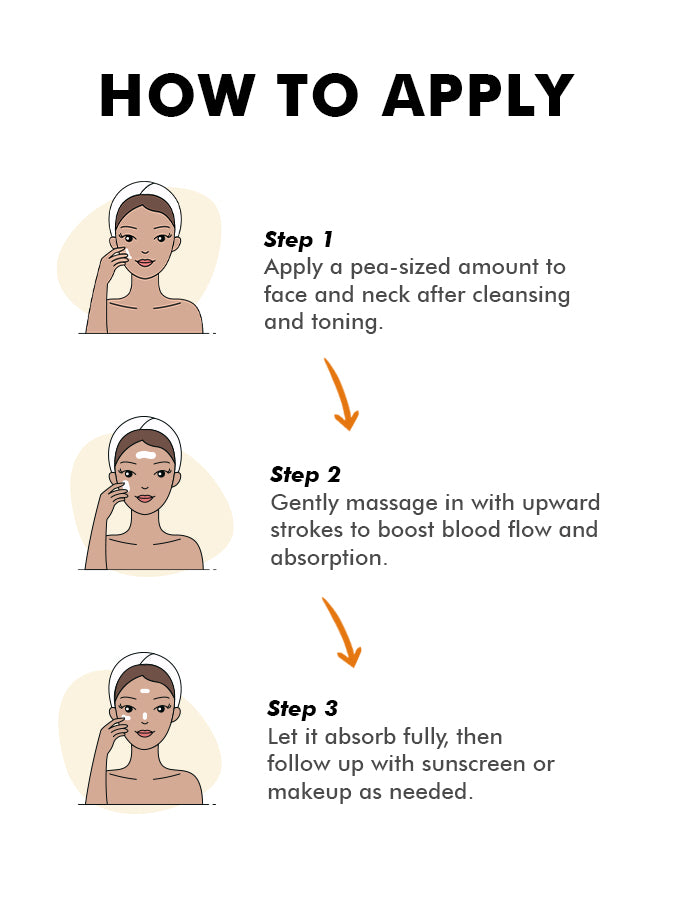 HOW TO APPLY

Step 1
Apply a pea-sized amount to face and neck after cleansing and toning.

Step 2
Gently massage in with upward strokes to boost blood flow and absorption.

Step 3
Let it absorb fully, then follow up with sunscreen or makeup as needed.