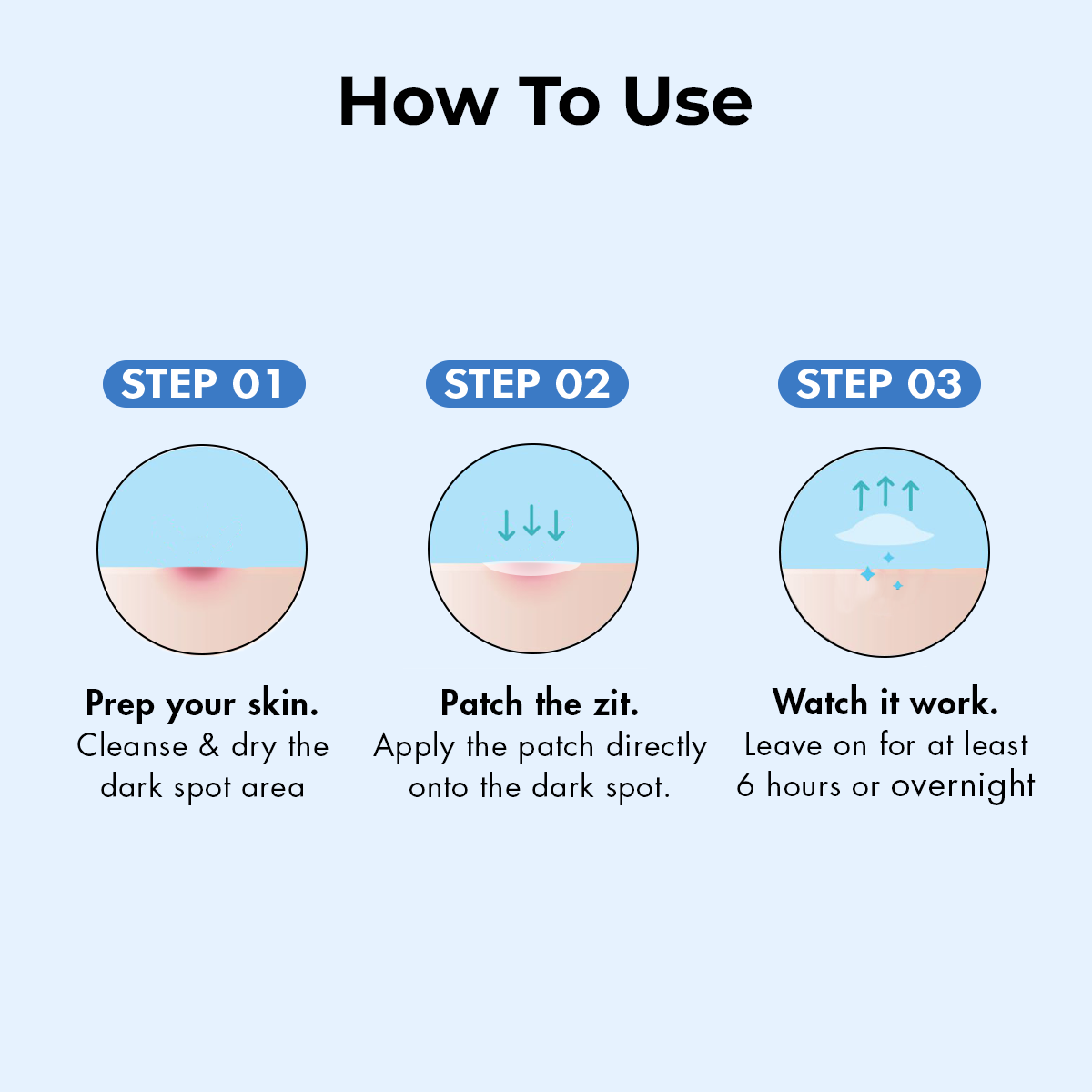 How To Use

STEP 01

Prep your skin.
Cleanse & dry the dark spot area

STEP 02

Patch the zit.
Apply the patch directly onto the dark spot.

STEP 03

Watch it work.
Leave on for at least 6 hours or overnight